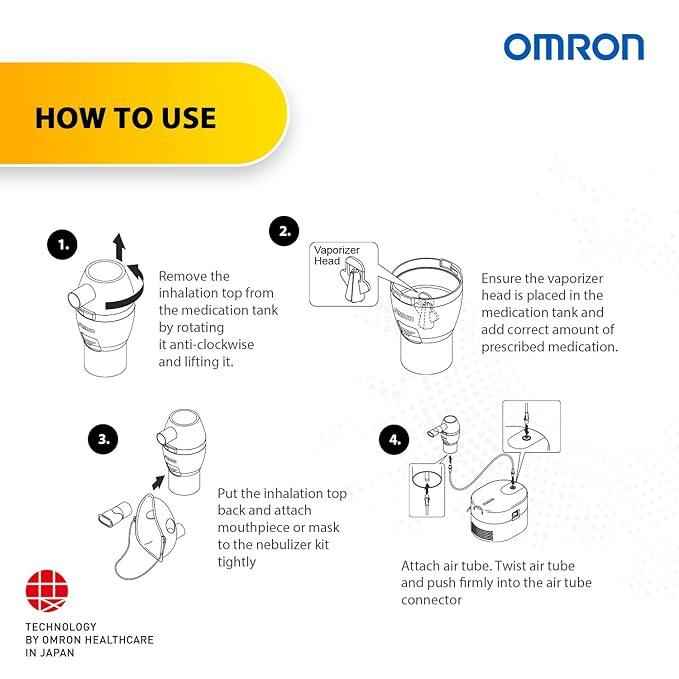 OMRON

HOW TO USE

1.

Remove the inhalation top from the medication tank by rotating it anti-clockwise and lifting it.

2.

Vaporizer Head

Ensure the vaporizer head is placed in the medication tank and add correct amount of prescribed medication.

3.

Put the inhalation top back and attach mouthpiece or mask to the nebulizer kit tightly

4.

Attach air tube. Twist air tube and push firmly into the air tube connector

TECHNOLOGY
BY OMRON HEALTHCARE
IN JAPAN